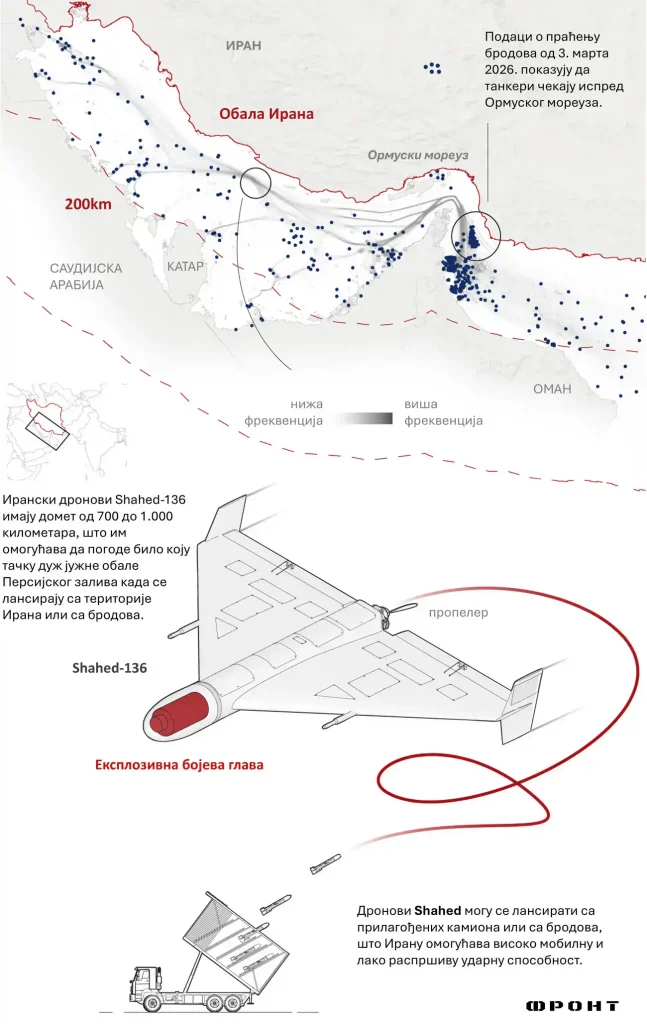 ИРАН

Подаци о праћењу бродова од 3. марта 2026. показују да танкери чекају испред Ормуског мореуза.

Обала Ирана

Ормуски мореуз

200km

САУДИЈСКА АРАБИЈА

КАТАР

ОМАН

нижа фреквенција

виша фреквенција

Ирански дронови Shahed-136 имају домет од 700 до 1.000 километара, што им омогућава да погоде било коју тачку дуж јужне обале Персијског залива када се лансирају са територије Ирана или са бродова.

пропелер

Shahed-136

Експлозивна бојева глава

Дронови **Shahed** могу се лансирати са прилагођених камиона или са бродова, што Ирану омогућава високо мобилну и лако распршиву ударну способност.

ФРОНТ